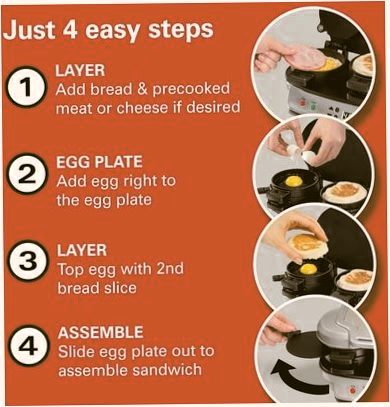 Just 4 easy steps

1
LAYER
Add bread & precooked meat or cheese if desired

2
EGG PLATE
Add egg right to the egg plate

3
LAYER
Top egg with 2nd bread slice

4
ASSEMBLE
Slide egg plate out to assemble sandwich